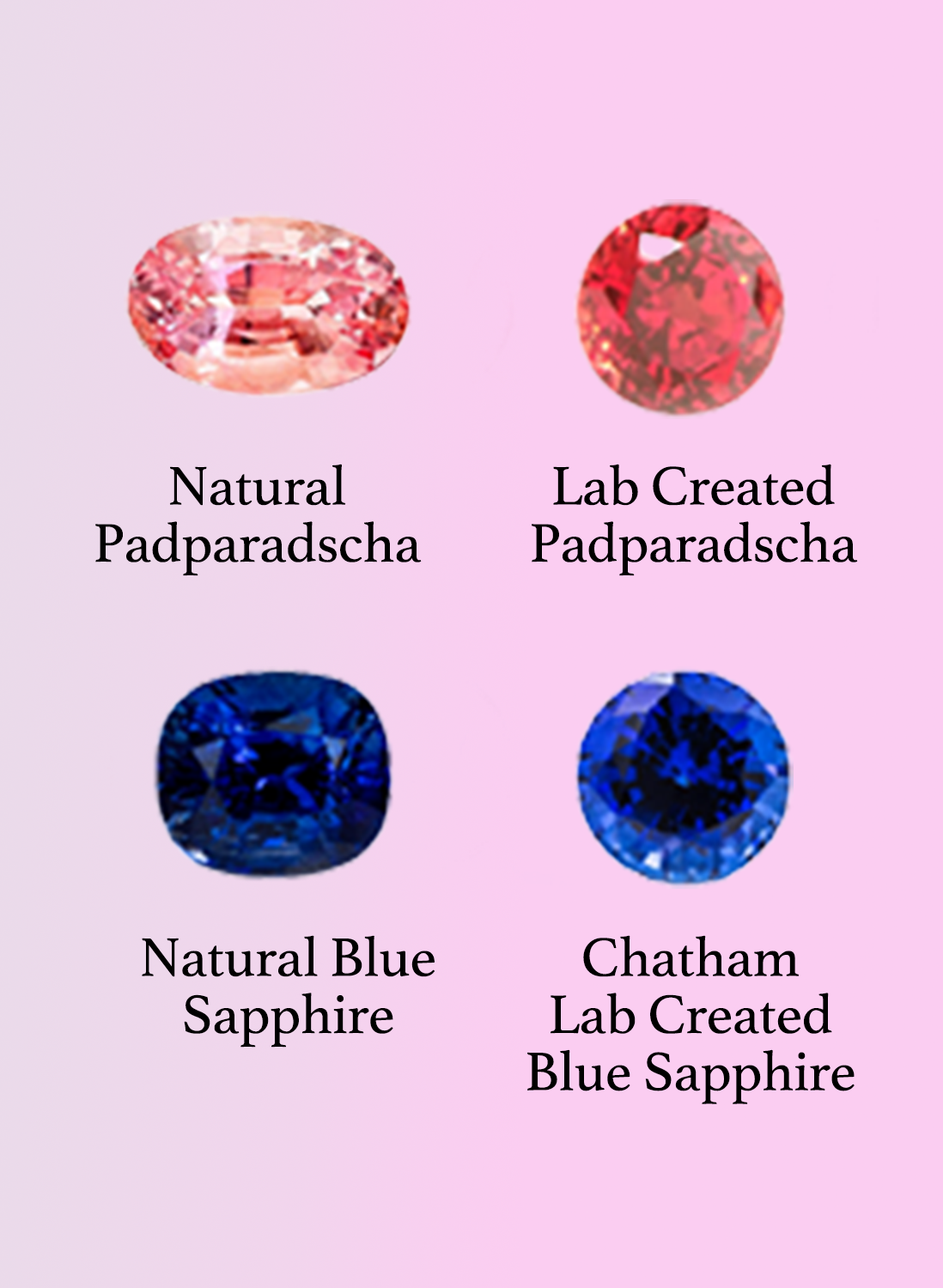 Natural Padparadscha

Lab Created Padparadscha

Natural Blue Sapphire

Chatham Lab Created Blue Sapphire